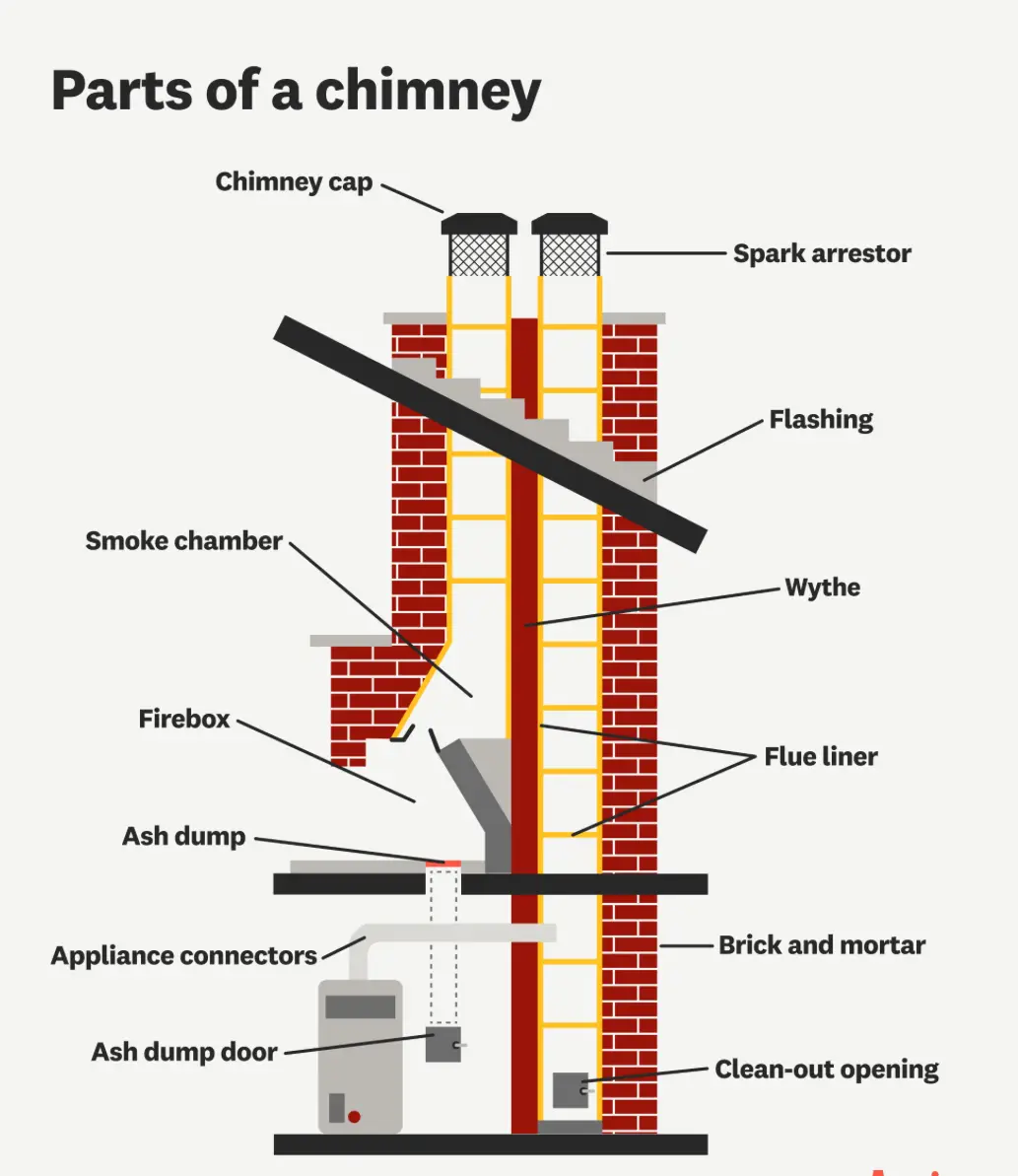 Parts of a chimney

Chimney cap

Spark arrestor

Flashing

Smoke chamber

Wythe

Firebox

Flue liner

Ash dump

Appliance connectors

Brick and mortar

Ash dump door

Clean-out opening